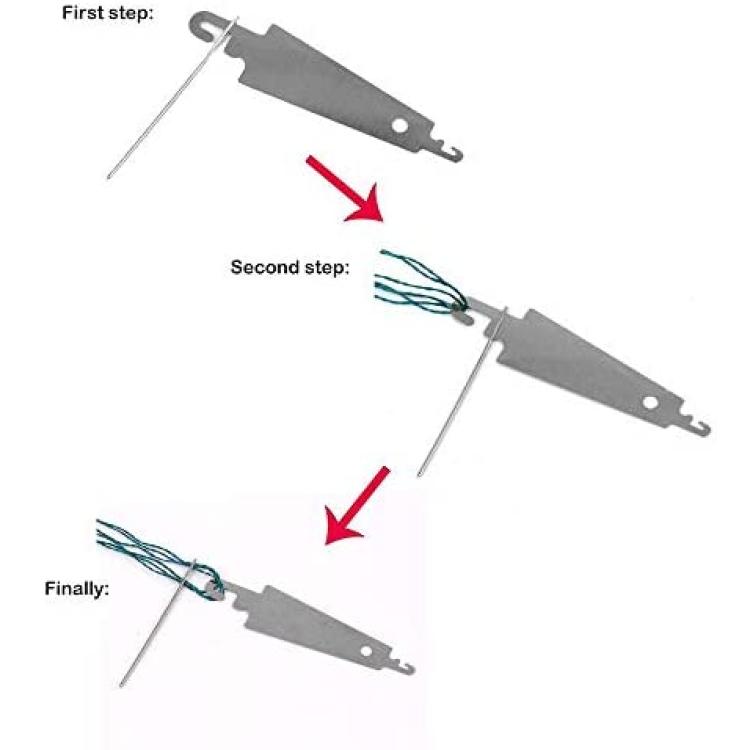 First step:

Second step:

Finally: