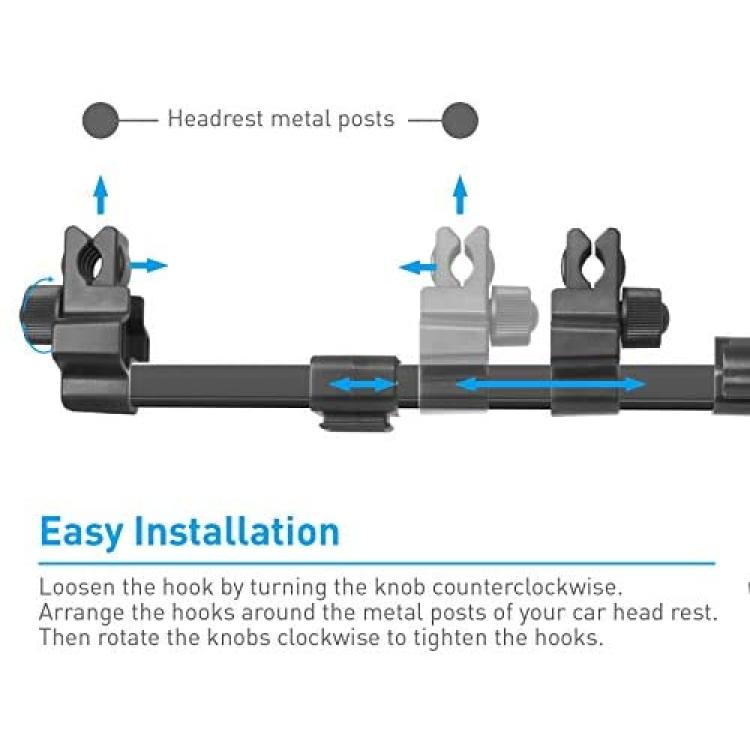 Headrest metal posts

Easy Installation

Loosen the hook by turning the knob counterclockwise. Arrange the hooks around the metal posts of your car head rest. Then rotate the knobs clockwise to tighten the hooks.