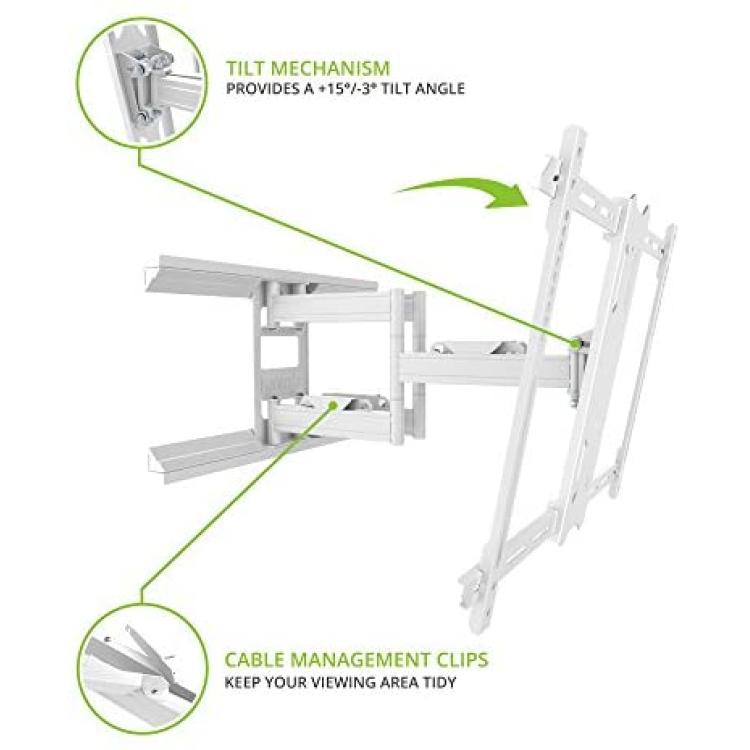 TILT MECHANISM
PROVIDES A +15°/-3° TILT ANGLE

CABLE MANAGEMENT CLIPS
KEEP YOUR VIEWING AREA TIDY