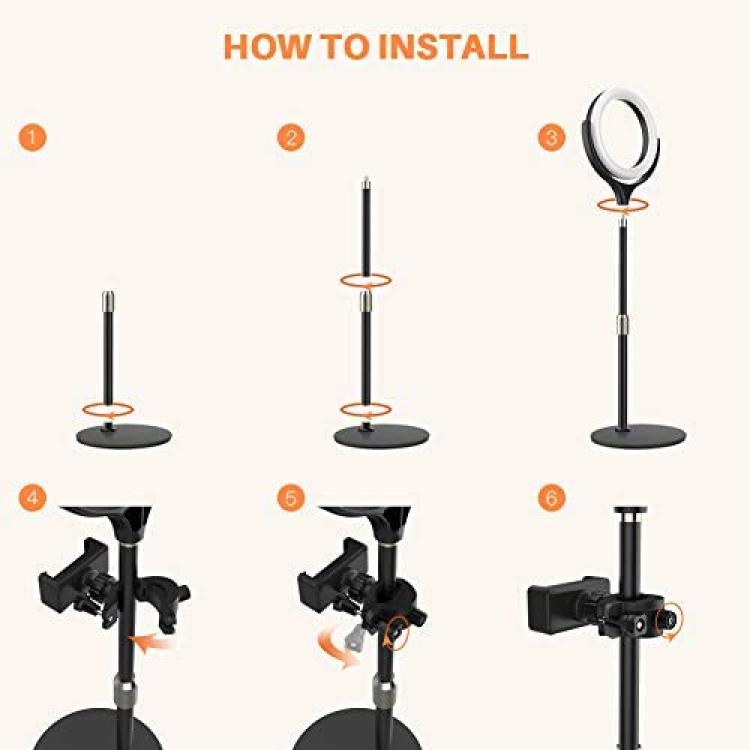 HOW TO INSTALL

1

2

3

4

5

6