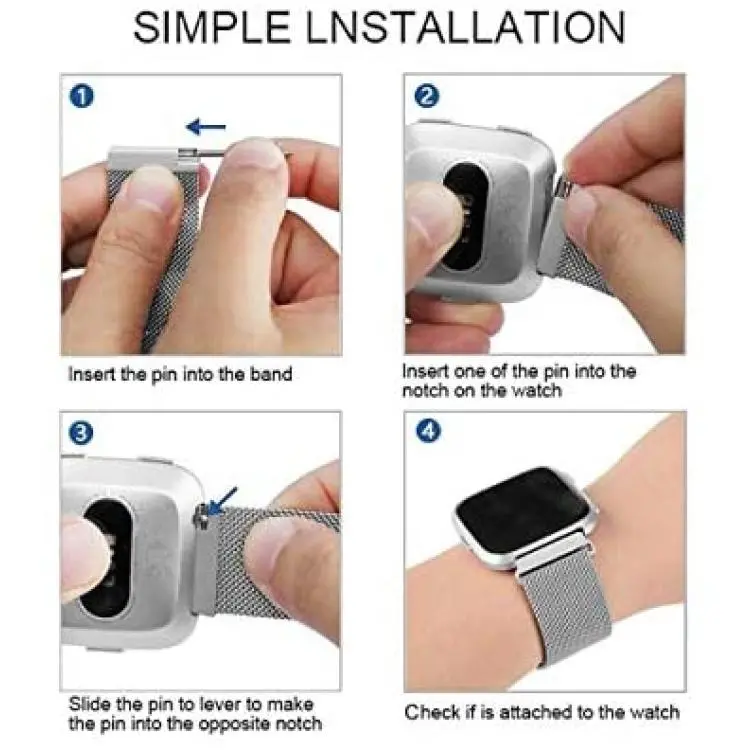 SIMPLE LNSTALLATION

1

Insert the pin into the band

2

Insert one of the pin into the notch on the watch

3

Slide the pin to lever to make the pin into the opposite notch

4

Check if is attached to the watch