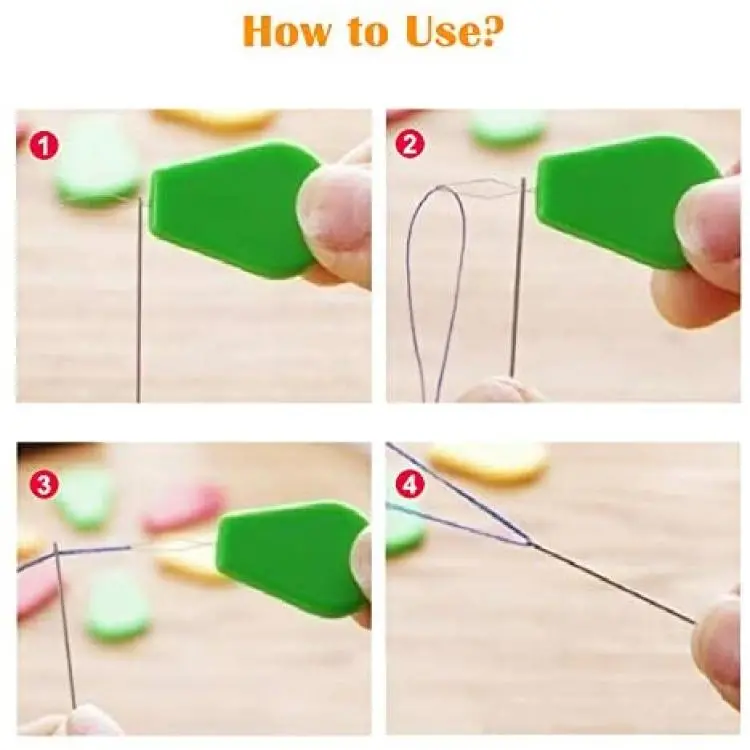 How to Use?

1

2

3

4