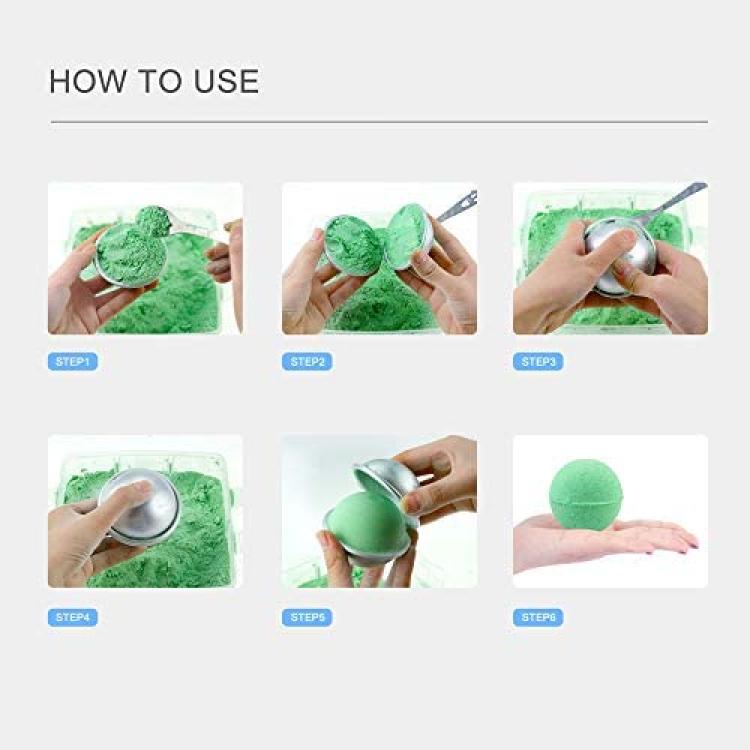 HOW TO USE

STEP1

STEP2

STEP3

STEP4

STEP5

STEP6