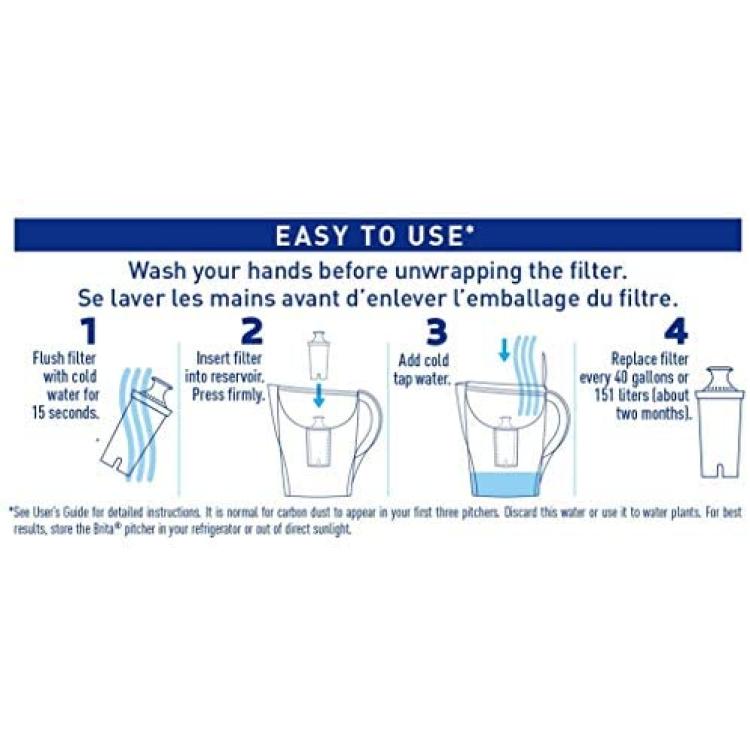 EASY TO USE*

Wash your hands before unwrapping the filter.
Se laver les mains avant d'enlever l'emballage du filtre.

1
Flush filter with cold water for 15 seconds.

2
Insert filter into reservoir. Press firmly.

3
Add cold tap water.

4
Replace filter every 40 gallons or 151 liters (about two months).

*See User's Guide for detailed instructions. It is normal for carbon dust to appear in your first three pitchers. Discard this water or use it to water plants. For best results, store the Brita® pitcher in your refrigerator or out of direct sunlight.