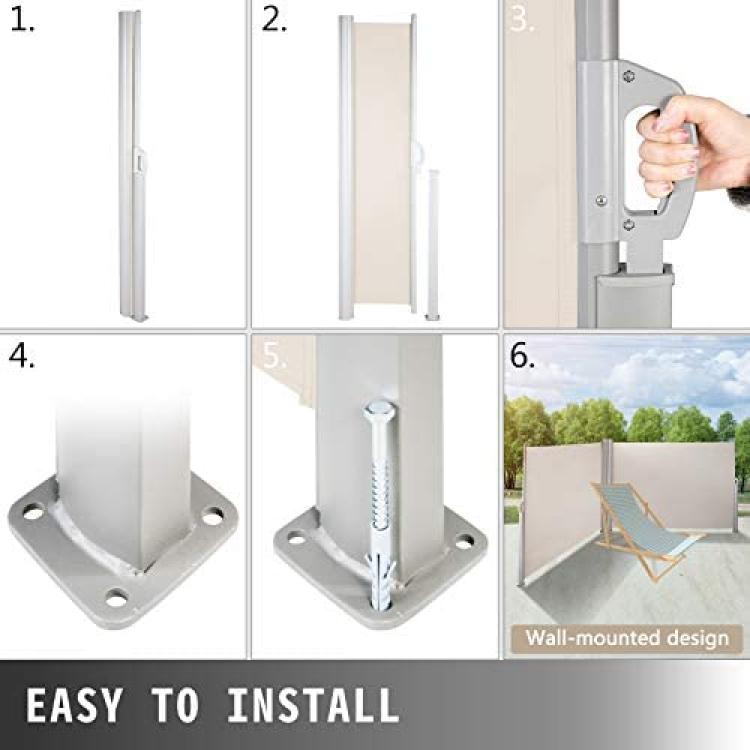 1.

2.

3.

4.

5.

6.

Wall-mounted design

EASY TO INSTALL