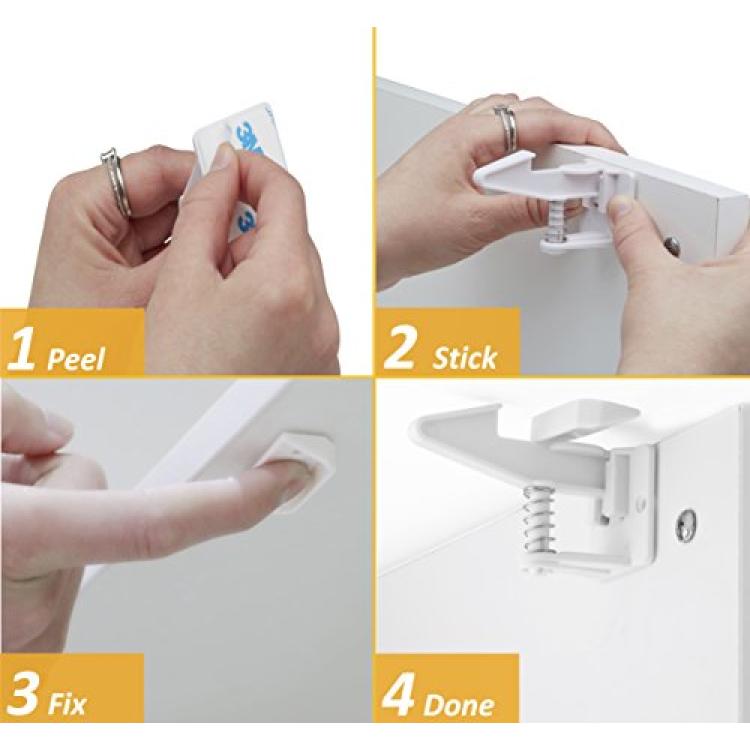 3M

3

1 Peel

2 Stick

3 Fix

4 Done