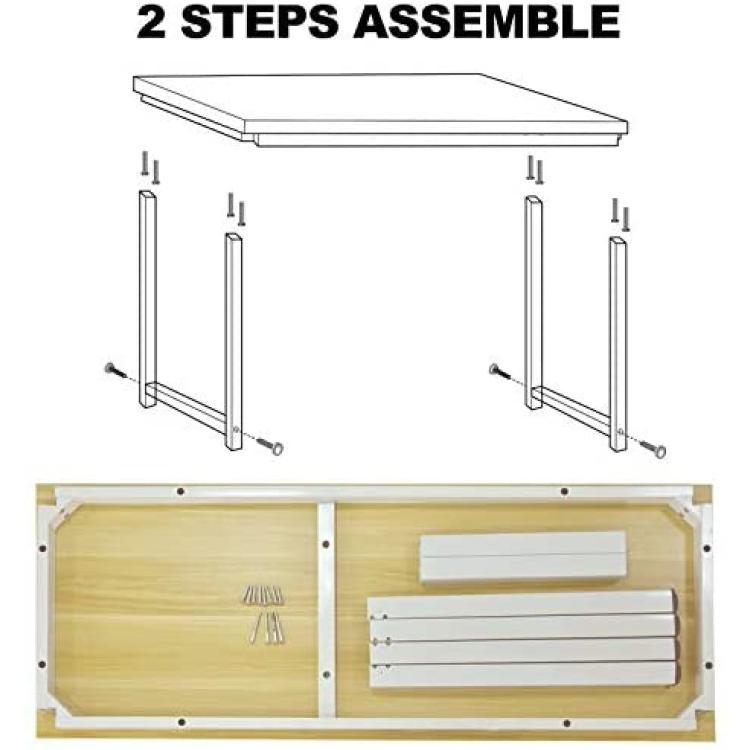 2 STEPS ASSEMBLE