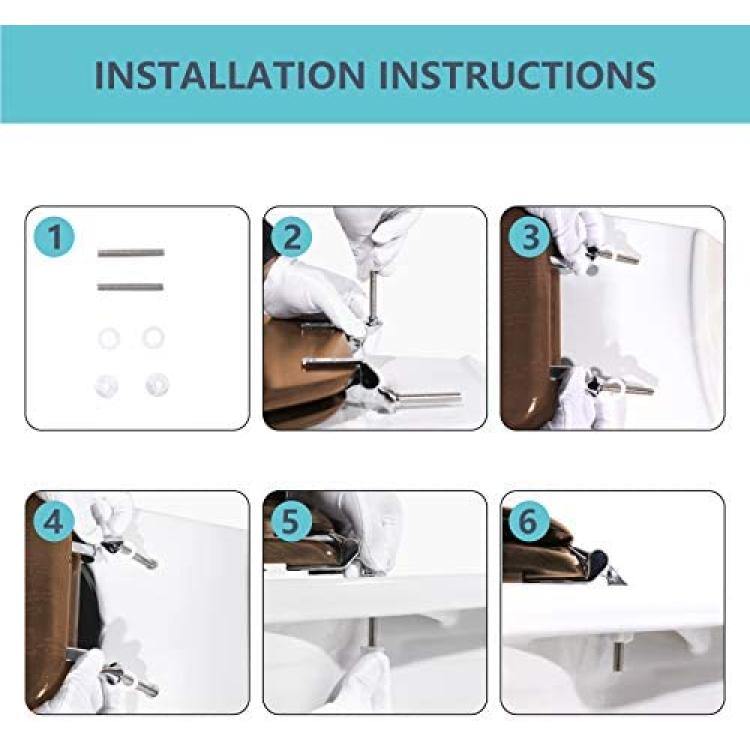 INSTALLATION INSTRUCTIONS

1

2

3

4

5

6