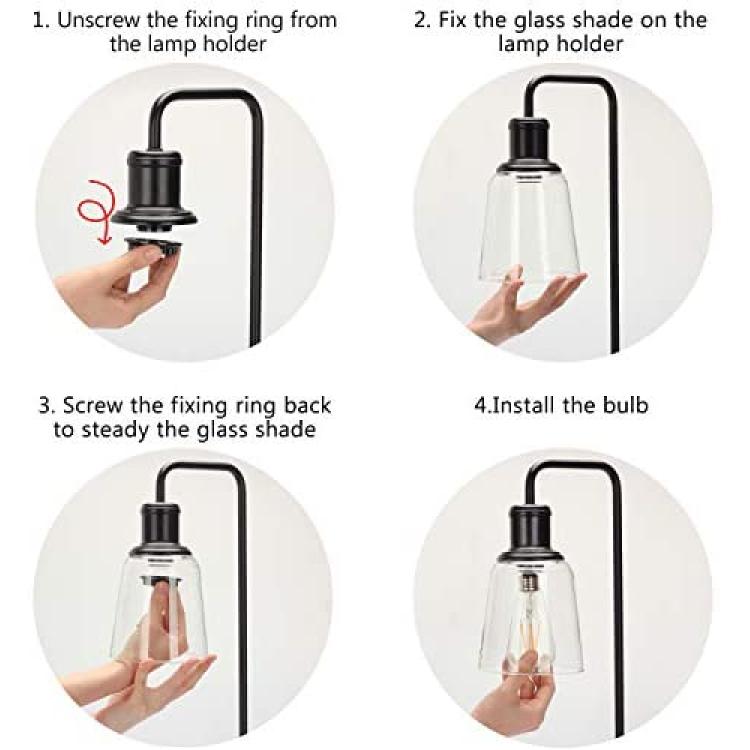 1. Unscrew the fixing ring from the lamp holder

2. Fix the glass shade on the lamp holder

3. Screw the fixing ring back to steady the glass shade

4.Install the bulb