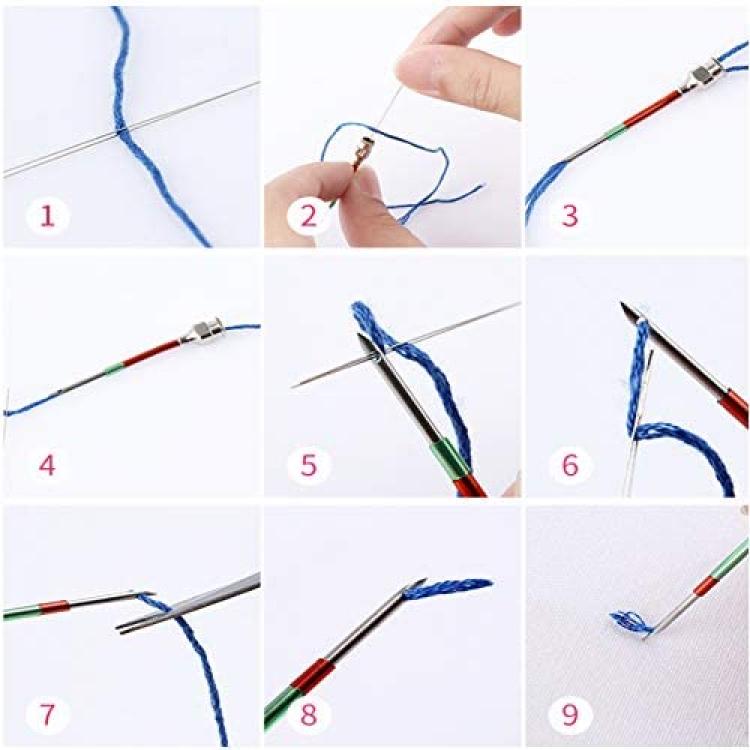 1

2

3

4

5

6

7

8

9