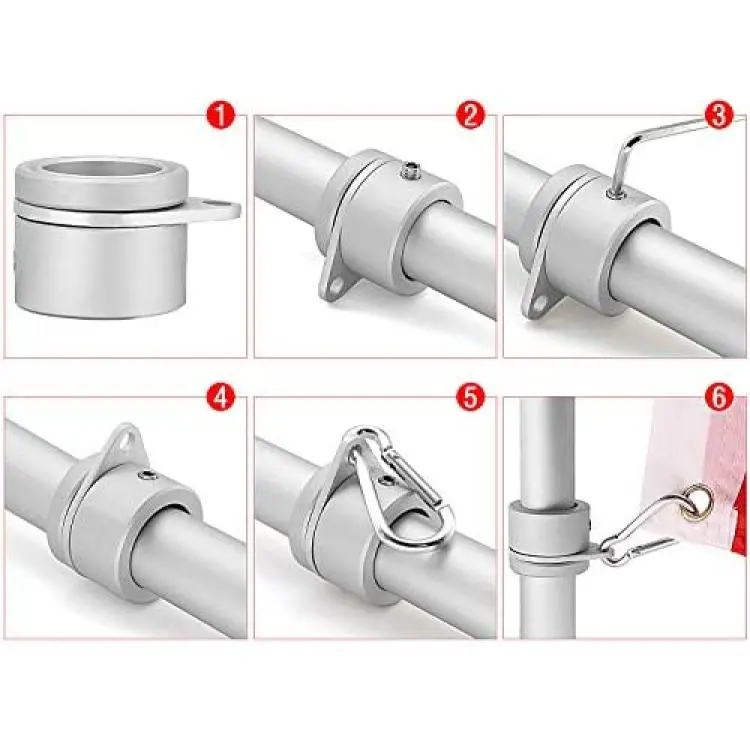 1
2
3
4
5
6