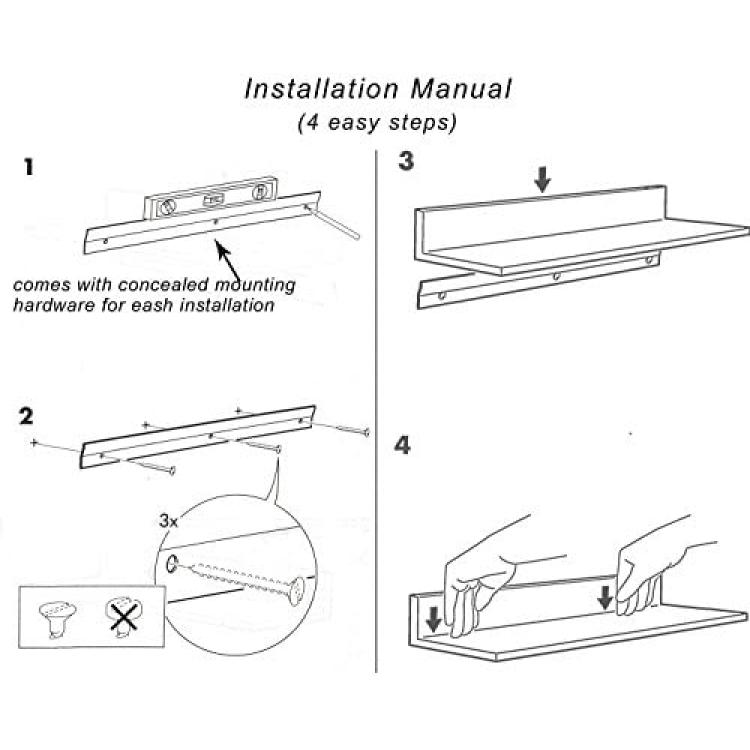 Installation Manual
(4 easy steps)

1

comes with concealed mounting hardware for eash installation

2

3x

3

4