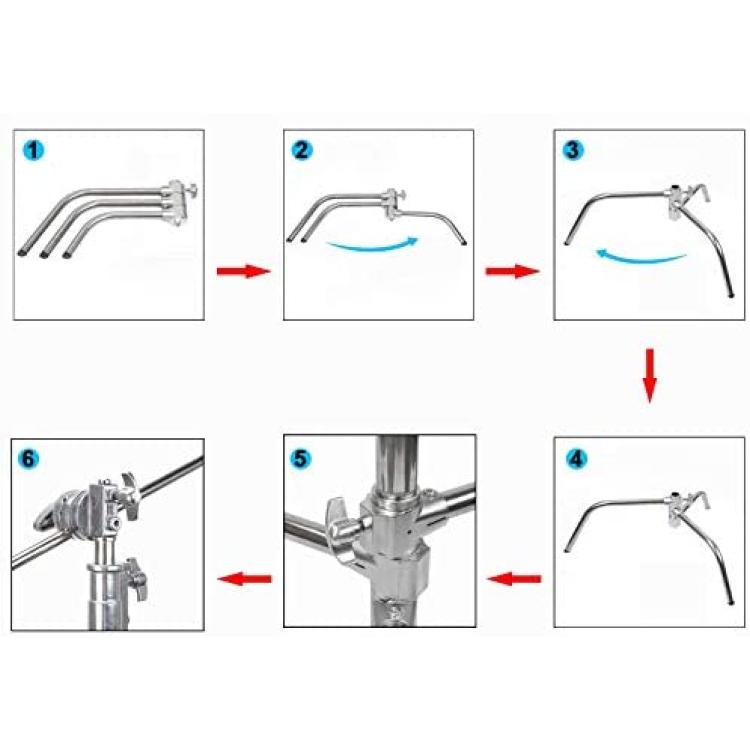 1

2

3

4

5

6