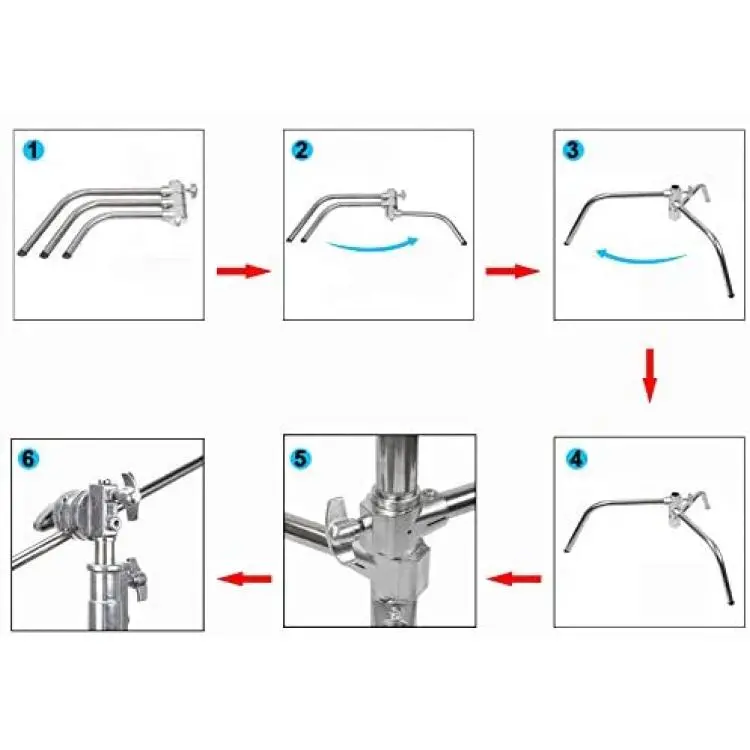 1

2

3

4

5

6