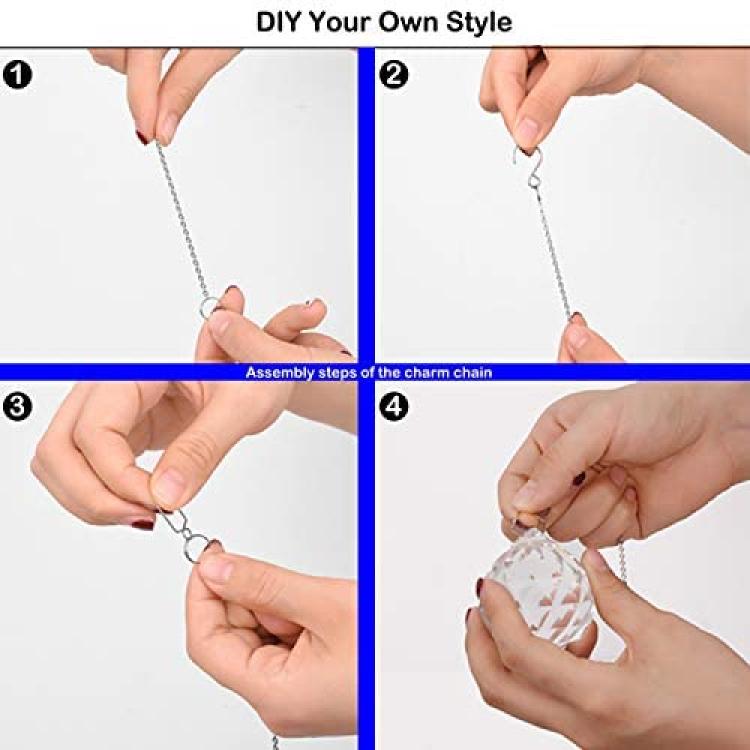 DIY Your Own Style

1

2

Assembly steps of the charm chain

3

4