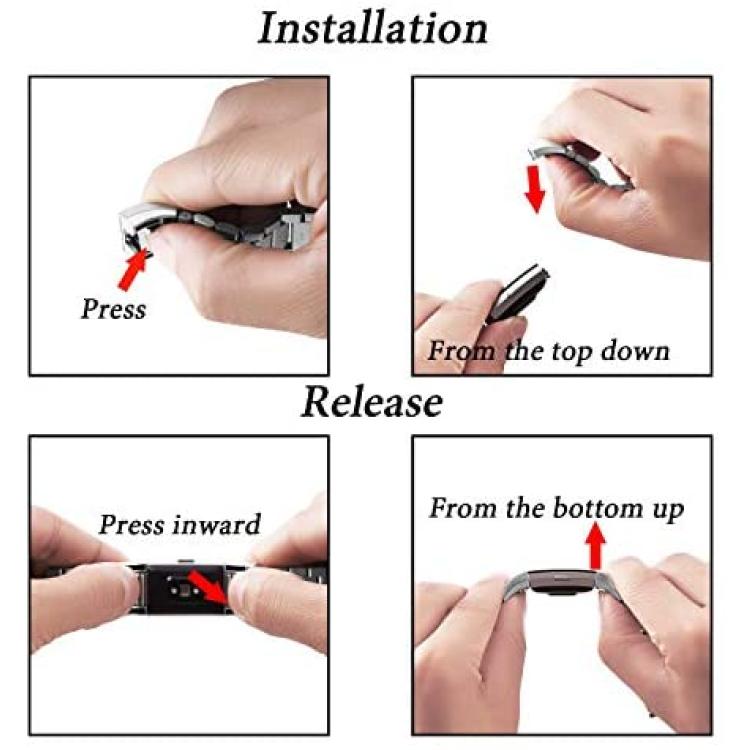 Installation

Press

From the top down

Release

Press inward

From the bottom up