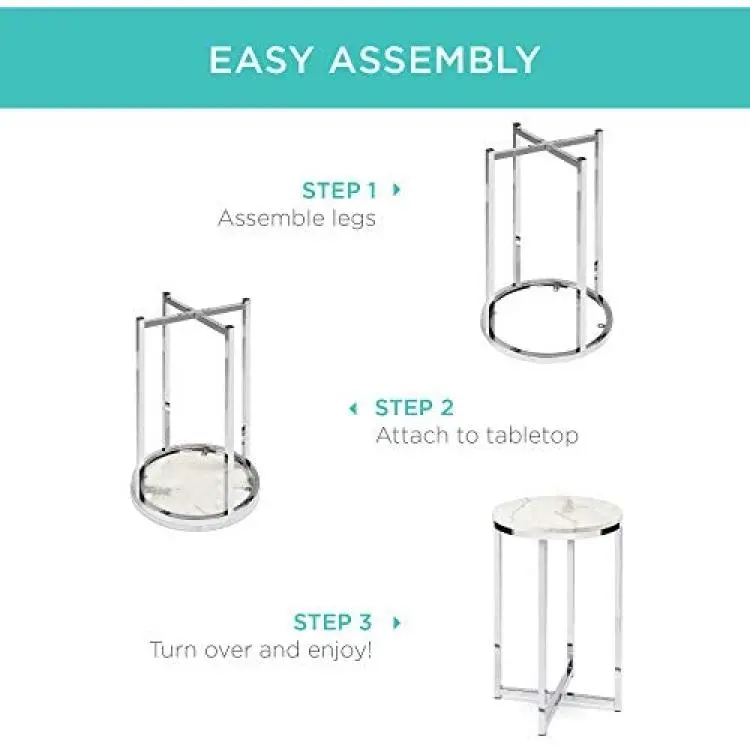 EASY ASSEMBLY

STEP 1
Assemble legs

STEP 2
Attach to tabletop

STEP 3
Turn over and enjoy!