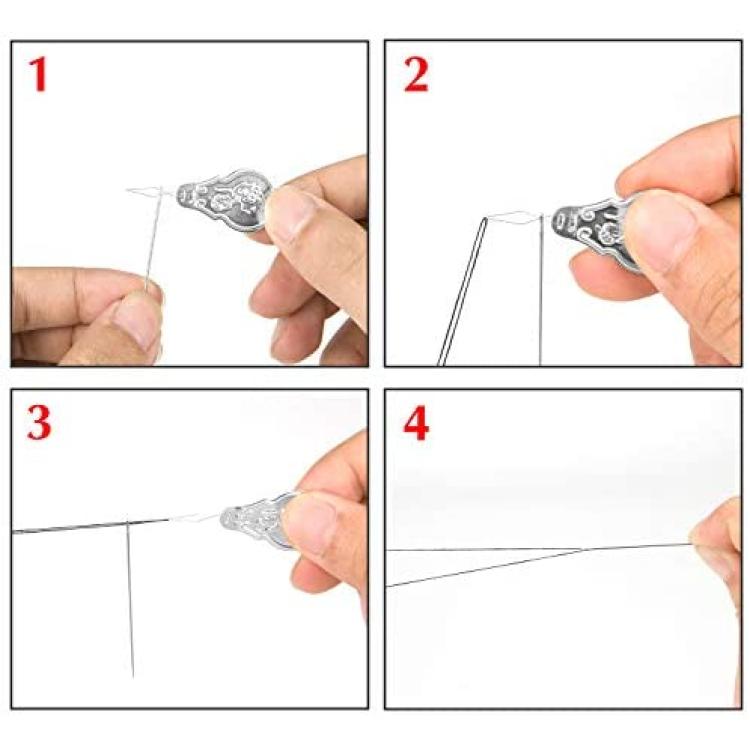 1

2

3

4