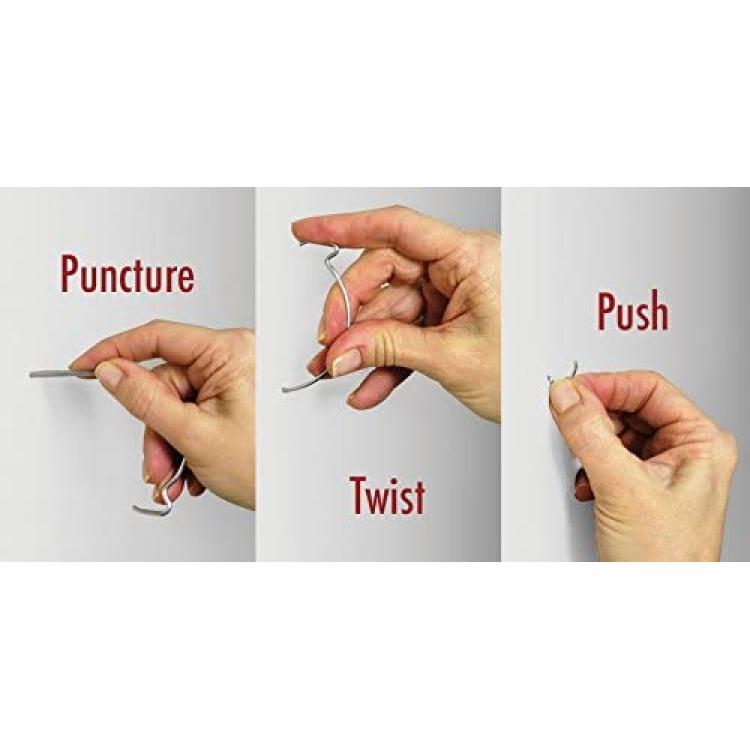 Puncture

Twist

Push