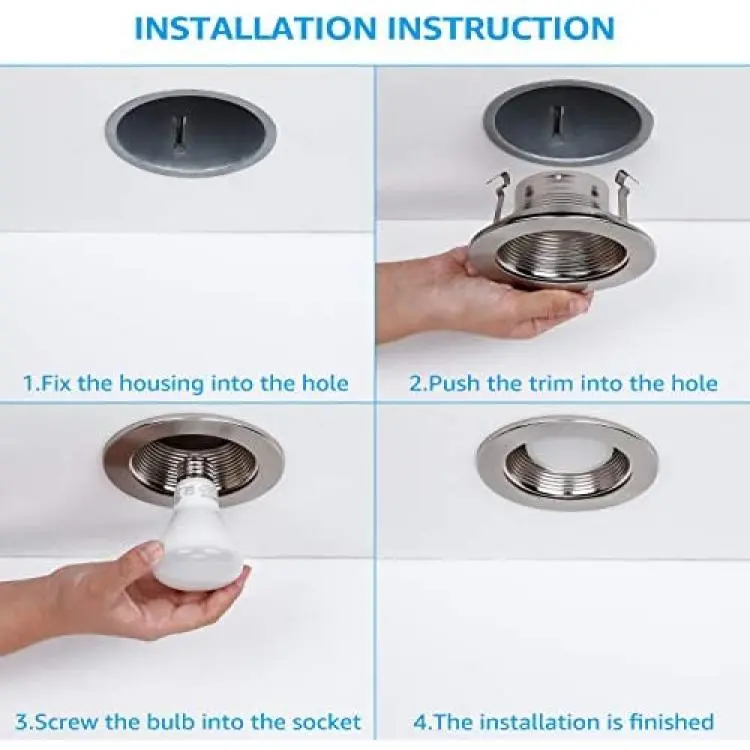 INSTALLATION INSTRUCTION

1.Fix the housing into the hole

2.Push the trim into the hole

3.Screw the bulb into the socket

4.The installation is finished