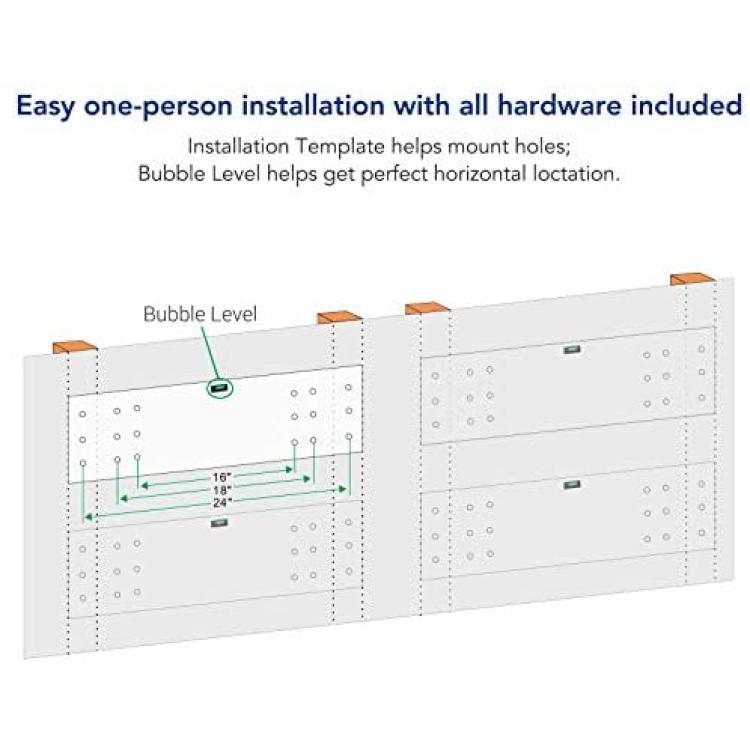 Easy one-person installation with all hardware included

Installation Template helps mount holes;
Bubble Level helps get perfect horizontal loctation.

Bubble Level

16"
18"
24"