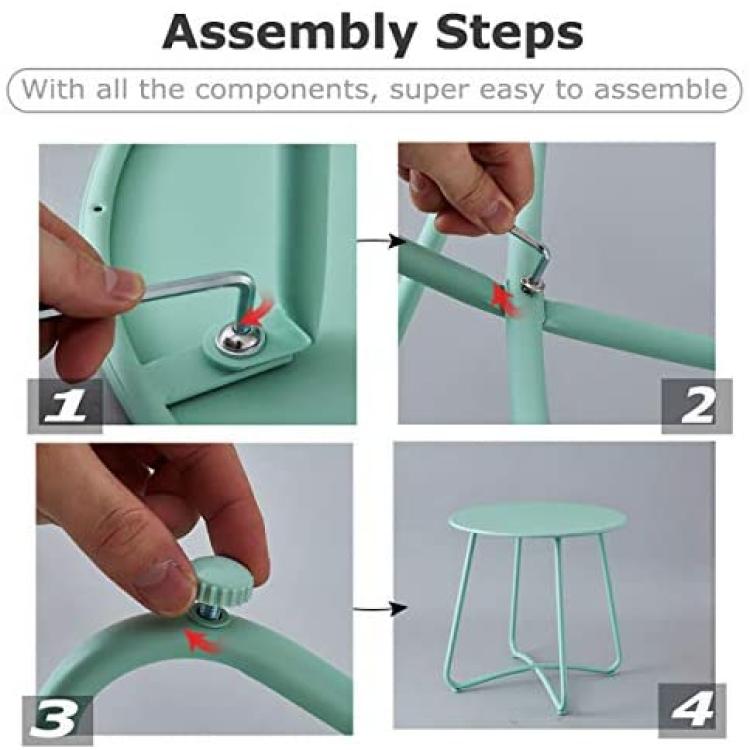 Assembly Steps

With all the components, super easy to assemble

1

2

3

4