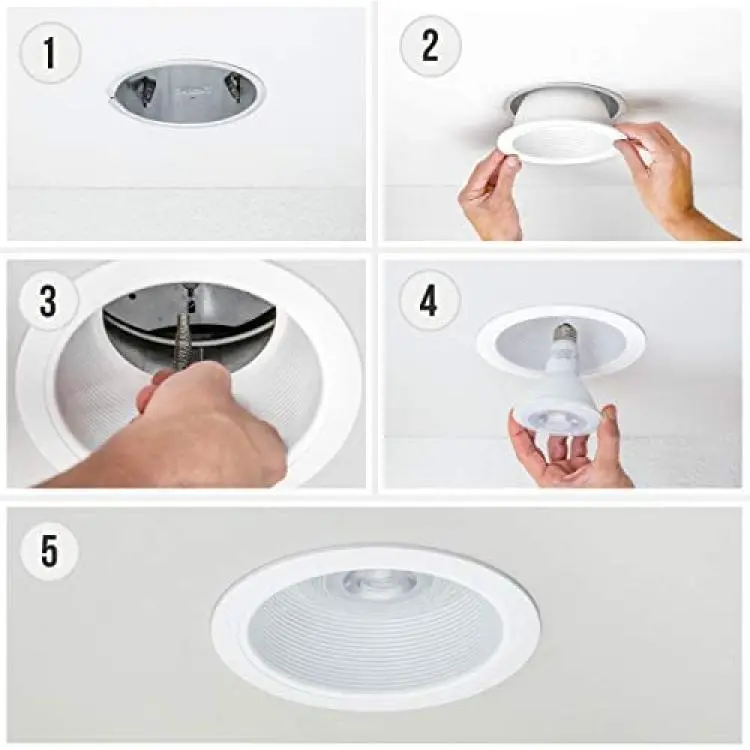 1

2

3

4

5