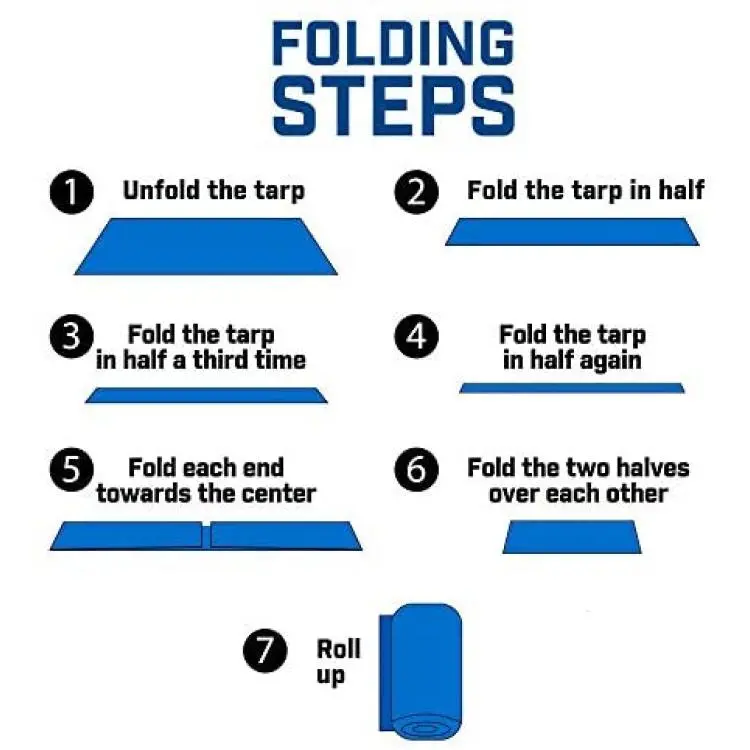 FOLDING STEPS

1 Unfold the tarp

2 Fold the tarp in half

3 Fold the tarp in half a third time

4 Fold the tarp in half again

5 Fold each end towards the center

6 Fold the two halves over each other

7 Roll up