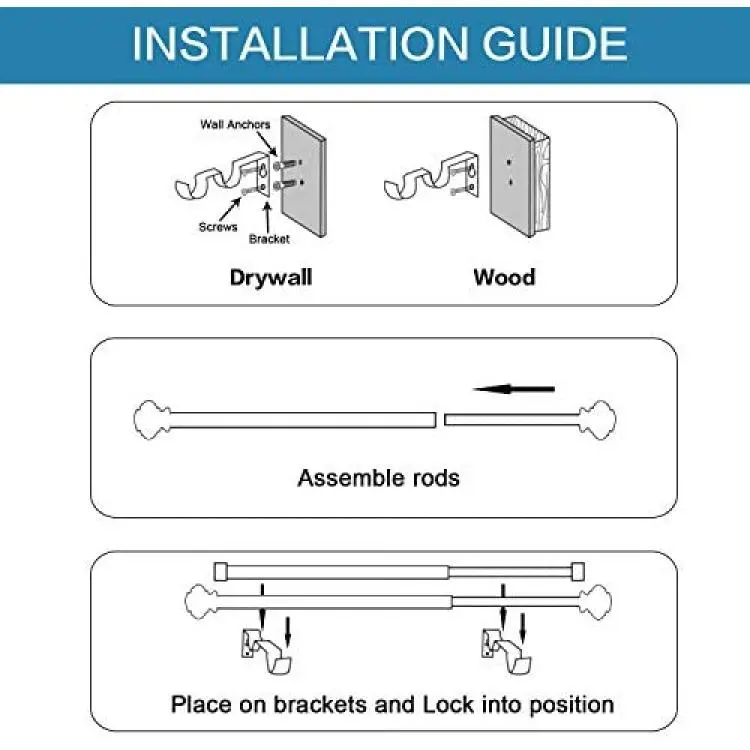 INSTALLATION GUIDE

Wall Anchors

Screws

Bracket

Drywall

Wood

Assemble rods

Place on brackets and Lock into position