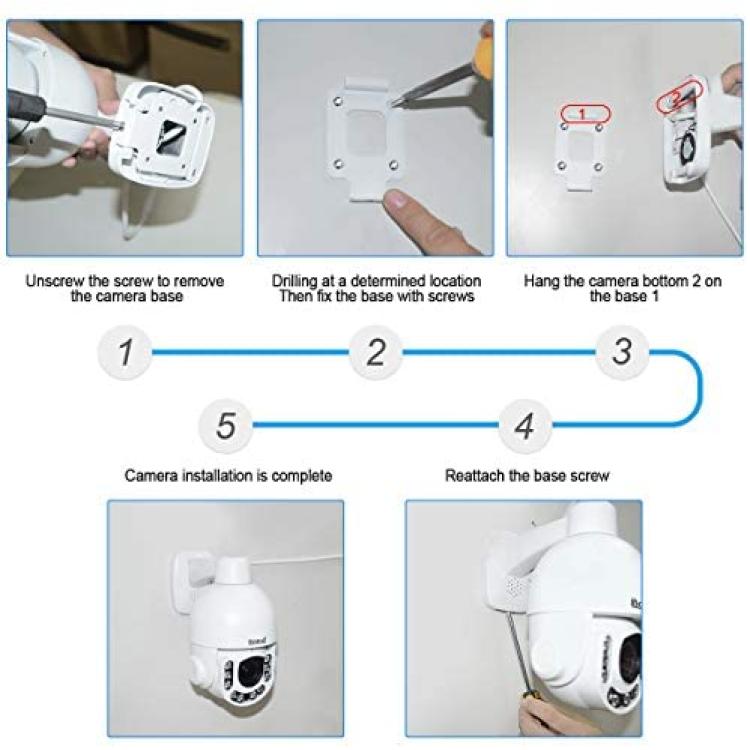 1

2

Unscrew the screw to remove the camera base

Drilling at a determined location Then fix the base with screws

Hang the camera bottom 2 on the base 1

1

2

3

5

4

Camera installation is complete

Reattach the base screw