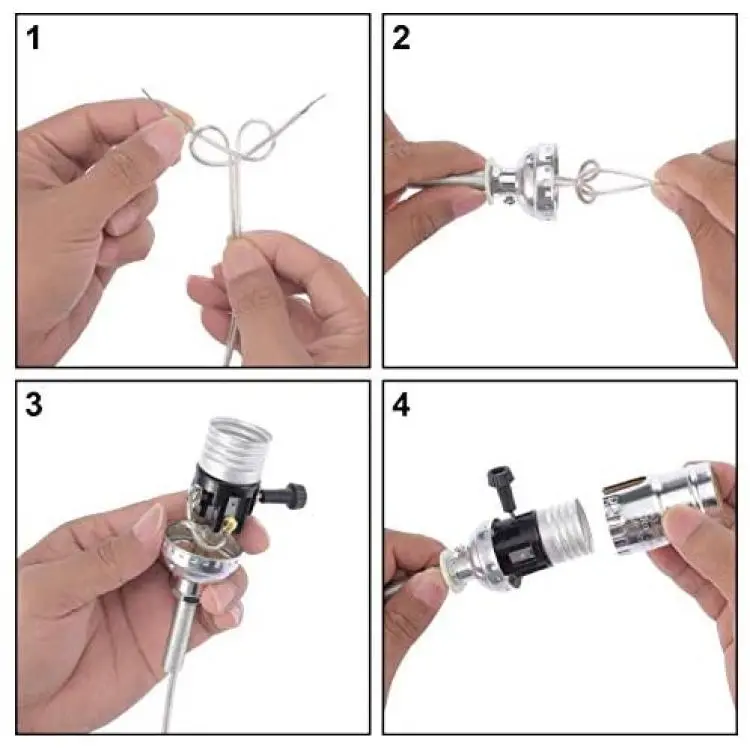 1

2

3

4