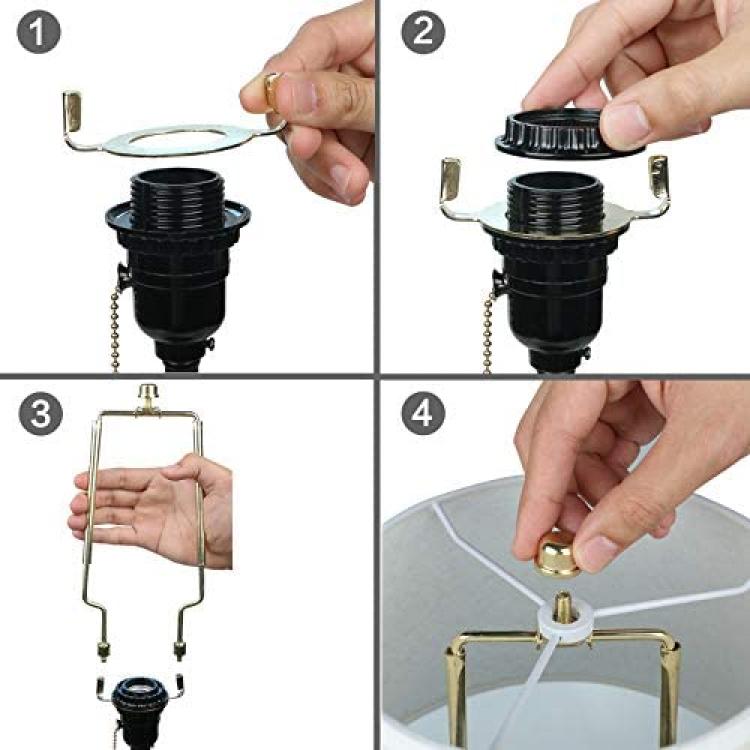 1

2

3

4