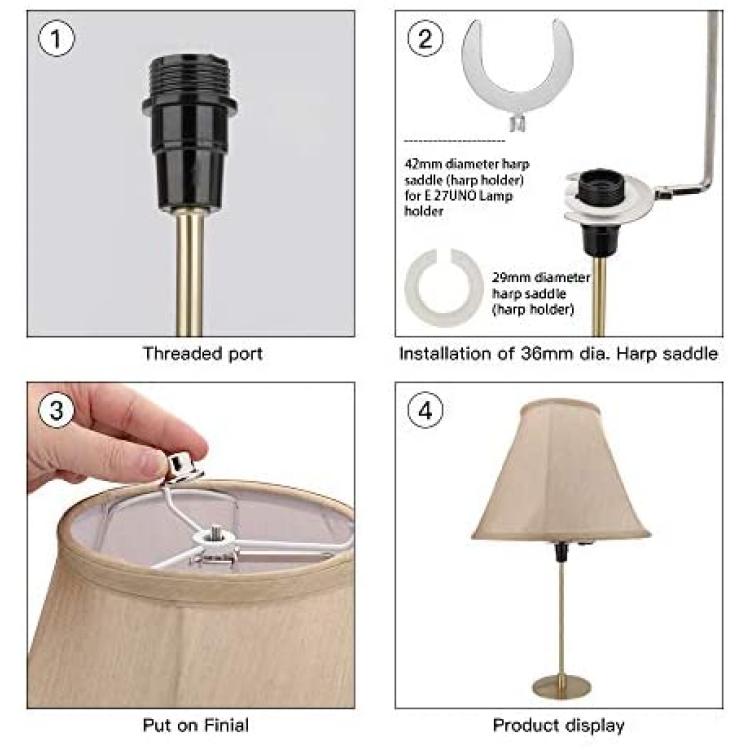 1

Threaded port

2

42mm diameter harp saddle (harp holder) for E 27UNO Lamp holder

29mm diameter harp saddle (harp holder)

Installation of 36mm dia. Harp saddle

3

Put on Finial

4

Product display