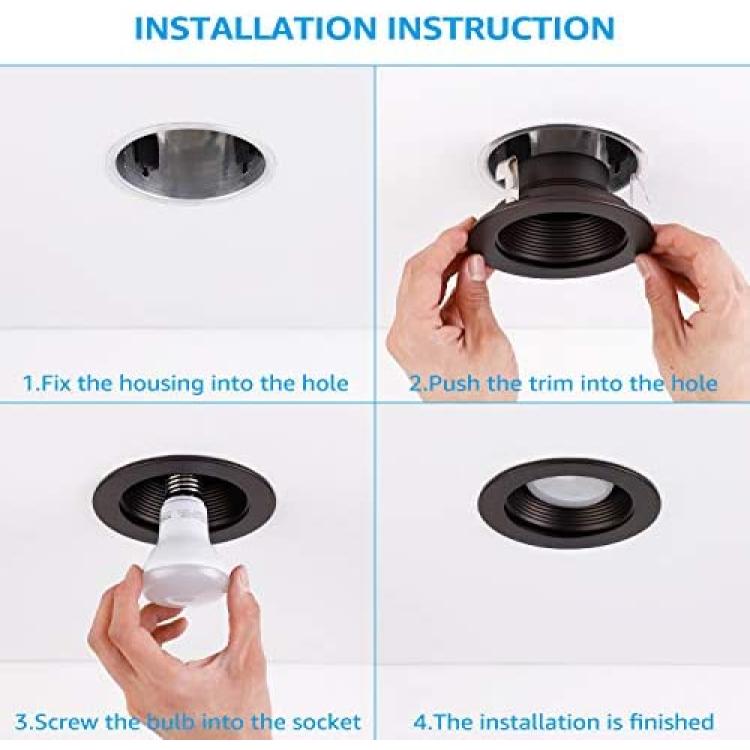 INSTALLATION INSTRUCTION

1.Fix the housing into the hole

2.Push the trim into the hole

3.Screw the bulb into the socket

4.The installation is finished