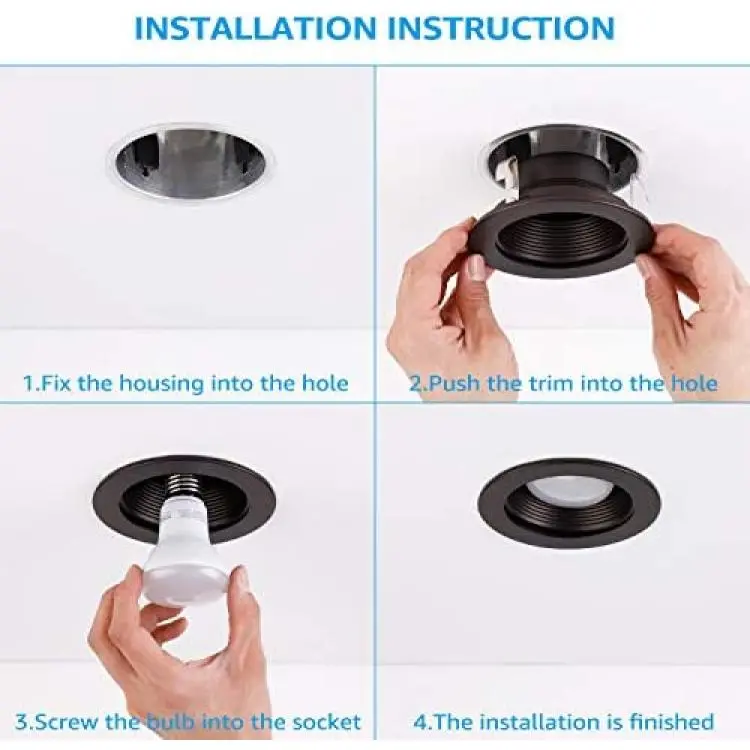 INSTALLATION INSTRUCTION

1.Fix the housing into the hole

2.Push the trim into the hole

3.Screw the bulb into the socket

4.The installation is finished