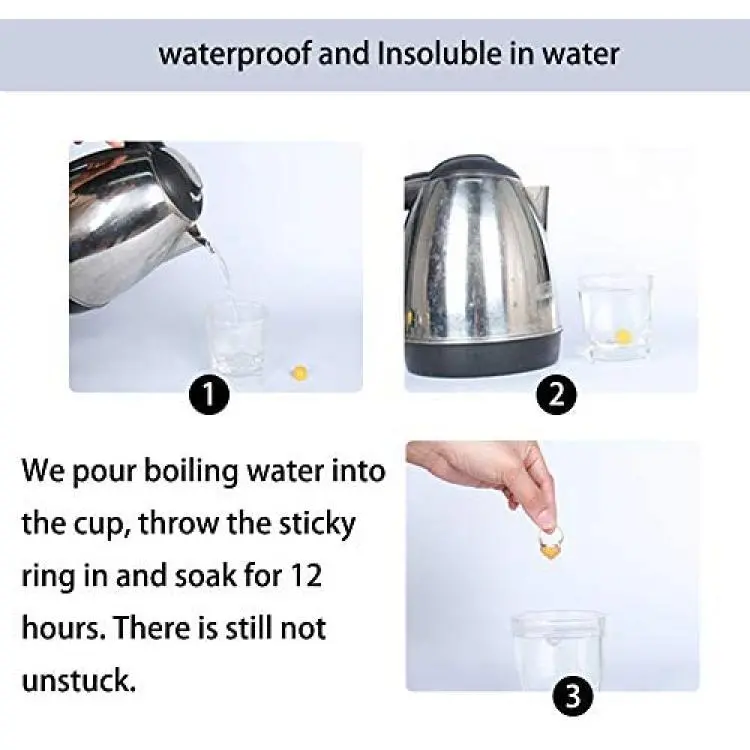 waterproof and Insoluble in water

1

2

We pour boiling water into the cup, throw the sticky ring in and soak for 12 hours. There is still not unstuck.

3