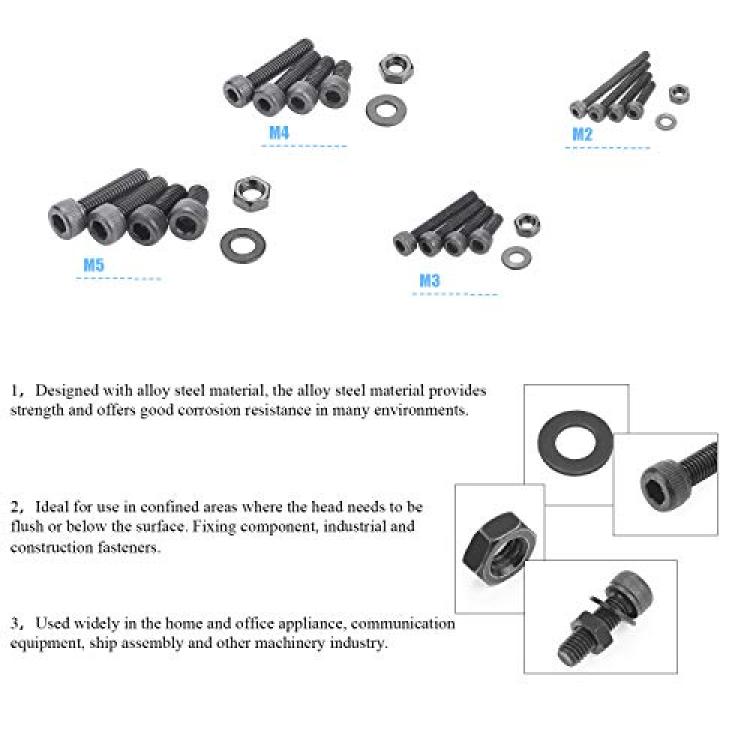 M4

M2

M5

M3

1，Designed with alloy steel material, the alloy steel material provides strength and offers good corrosion resistance in many environments.

2，Ideal for use in confined areas where the head needs to be flush or below the surface. Fixing component, industrial and construction fasteners.

3，Used widely in the home and office appliance, communication equipment, ship assembly and other machinery industry.