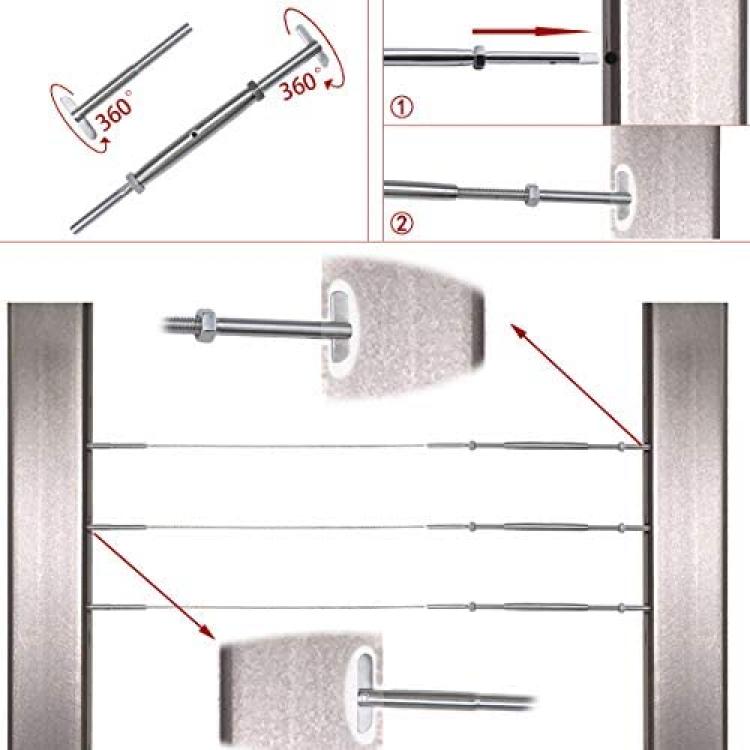 360°
360°
①
②