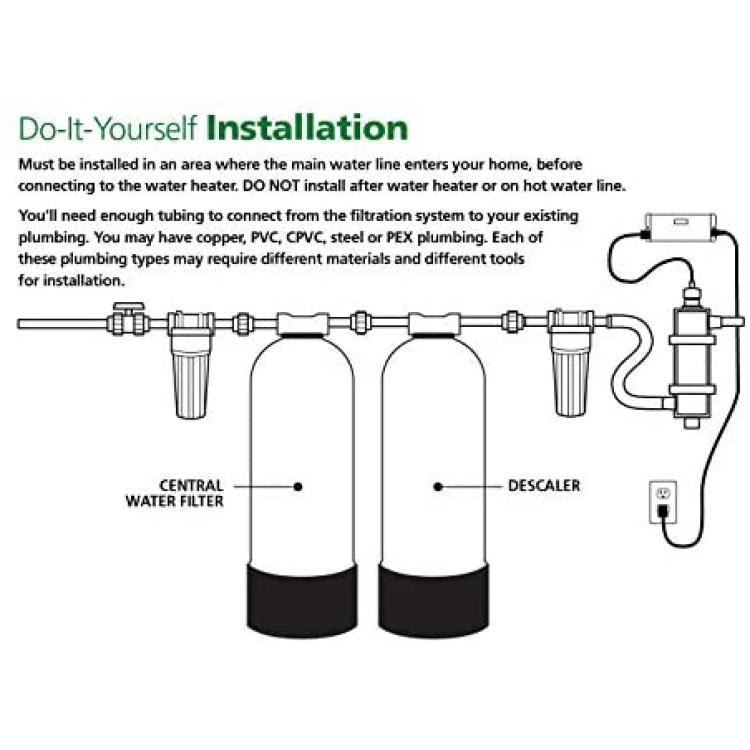 Do-It-Yourself Installation

Must be installed in an area where the main water line enters your home, before connecting to the water heater. DO NOT install after water heater or on hot water line.

You'll need enough tubing to connect from the filtration system to your existing plumbing. You may have copper, PVC, CPVC, steel or PEX plumbing. Each of these plumbing types may require different materials and different tools for installation.

CENTRAL WATER FILTER

DESCALER