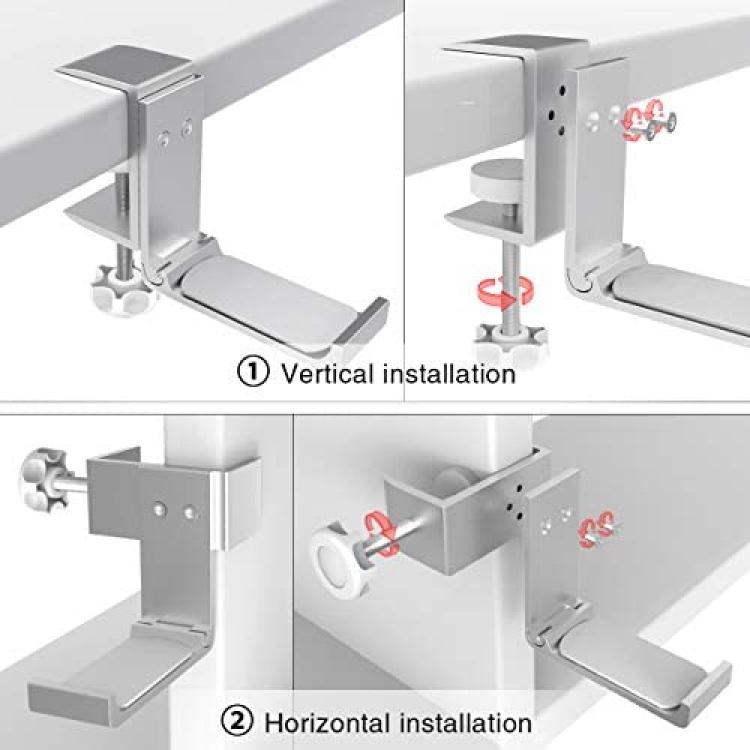 ① Vertical installation

② Horizontal installation