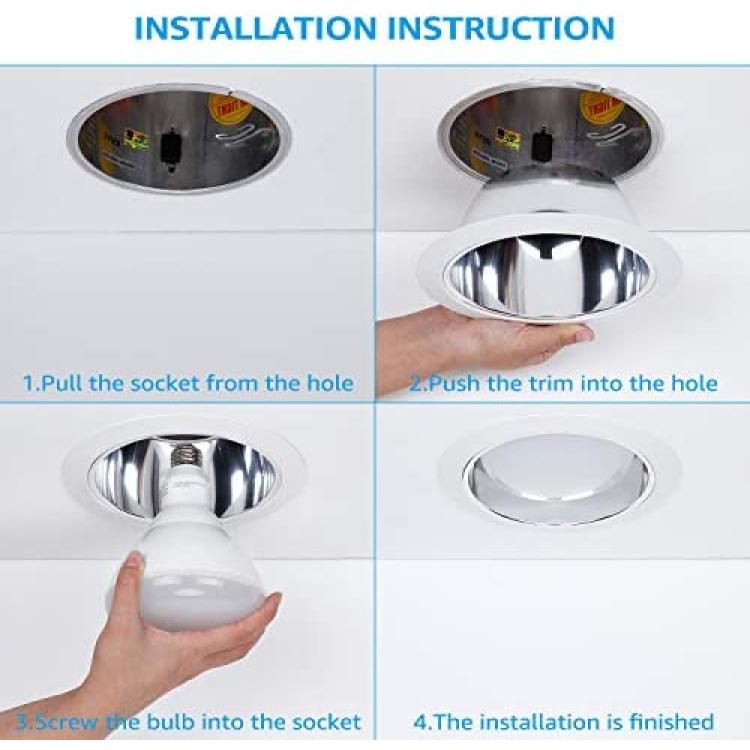 INSTALLATION INSTRUCTION

1.Pull the socket from the hole

2.Push the trim into the hole

3.Screw the bulb into the socket

4.The installation is finished