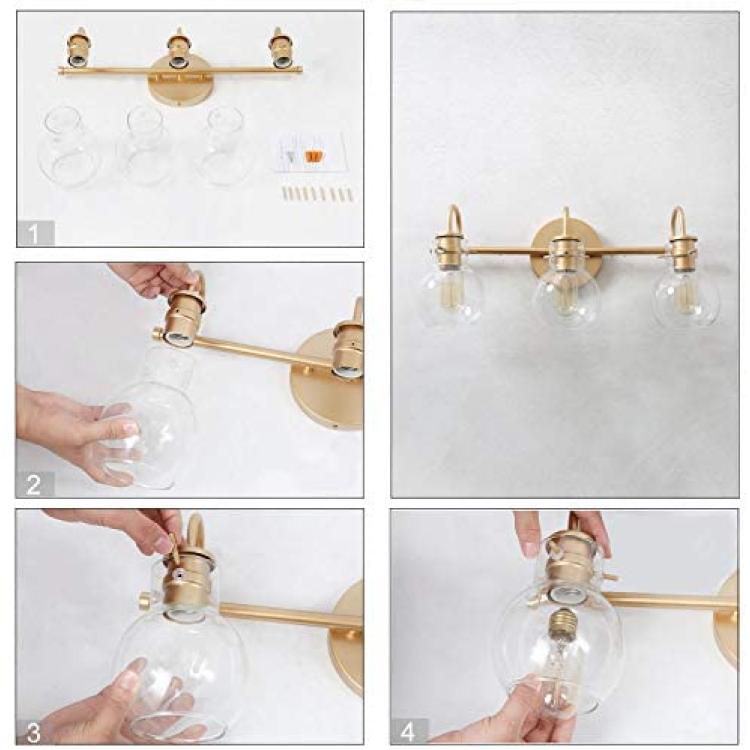 1

2

3

4