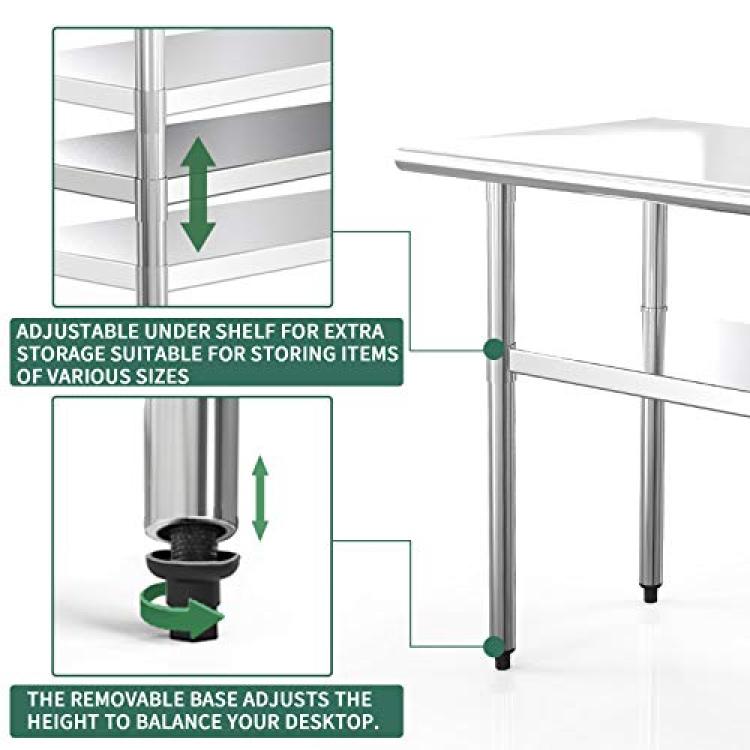 ADJUSTABLE UNDER SHELF FOR EXTRA STORAGE SUITABLE FOR STORING ITEMS OF VARIOUS SIZES

THE REMOVABLE BASE ADJUSTS THE HEIGHT TO BALANCE YOUR DESKTOP.