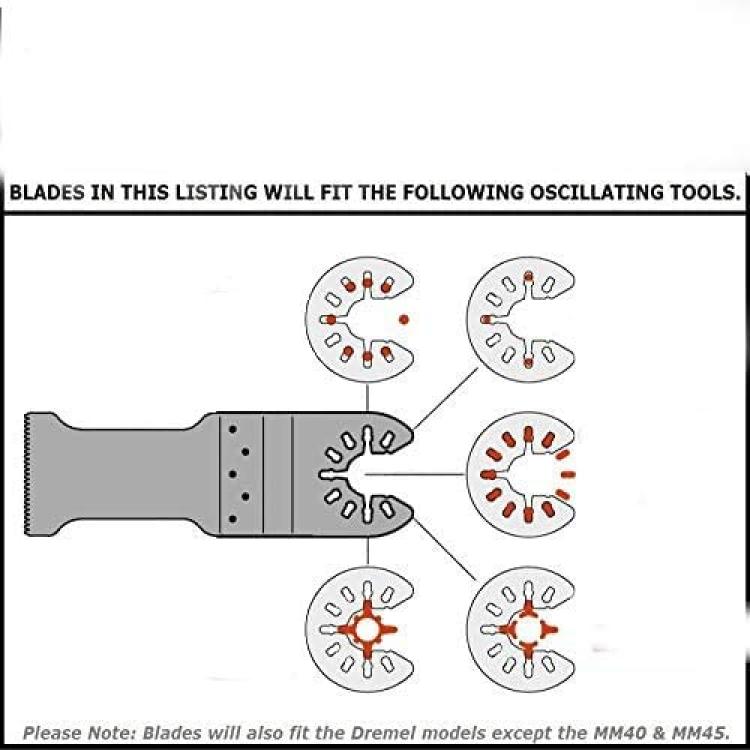 BLADES IN THIS LISTING WILL FIT THE FOLLOWING OSCILLATING TOOLS.

Please Note: Blades will also fit the Dremel models except the MM40 & MM45.