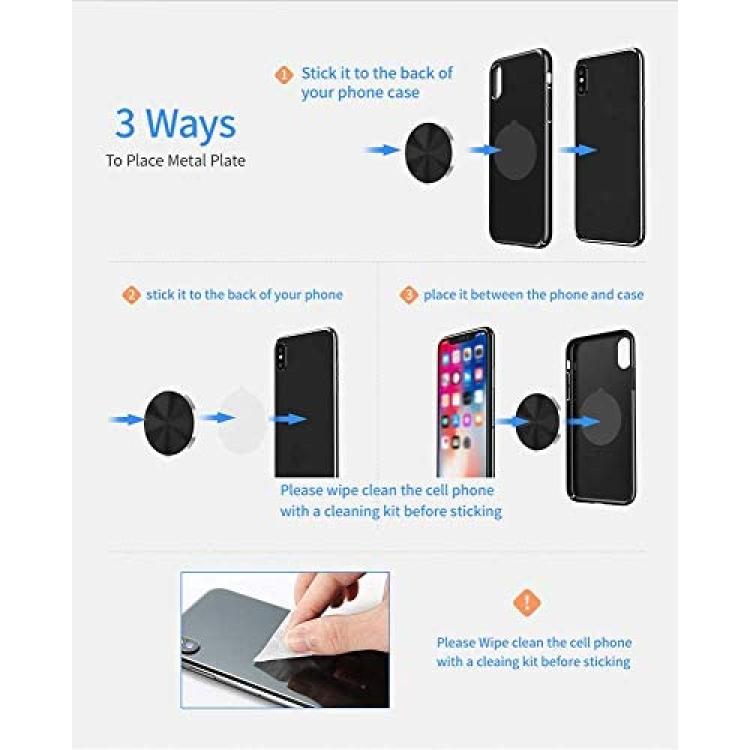 3 Ways
To Place Metal Plate

1 Stick it to the back of your phone case

2 stick it to the back of your phone

3 place it between the phone and case

Please wipe clean the cell phone with a cleaning kit before sticking

!

Please Wipe clean the cell phone with a cleaing kit before sticking