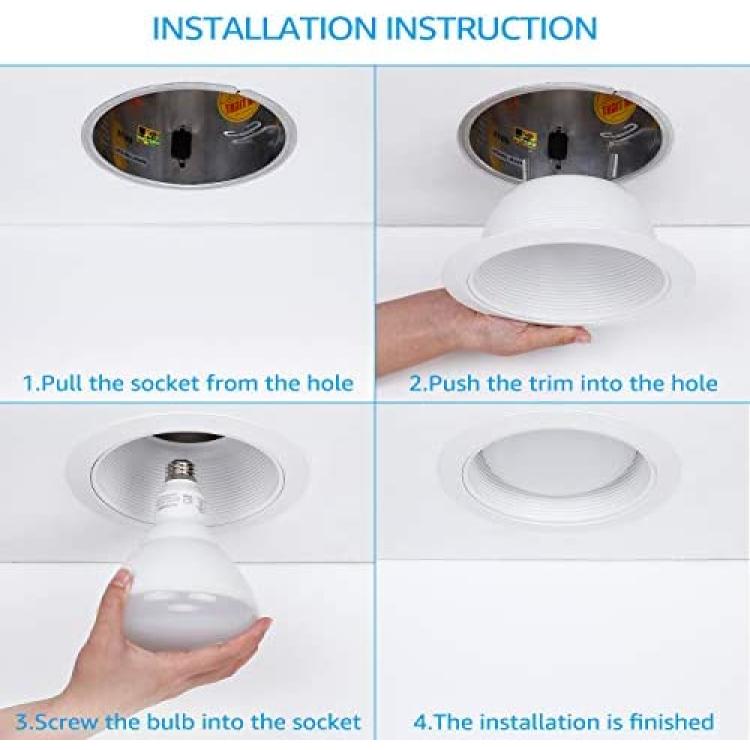 INSTALLATION INSTRUCTION

1.Pull the socket from the hole

2.Push the trim into the hole

3.Screw the bulb into the socket

4.The installation is finished