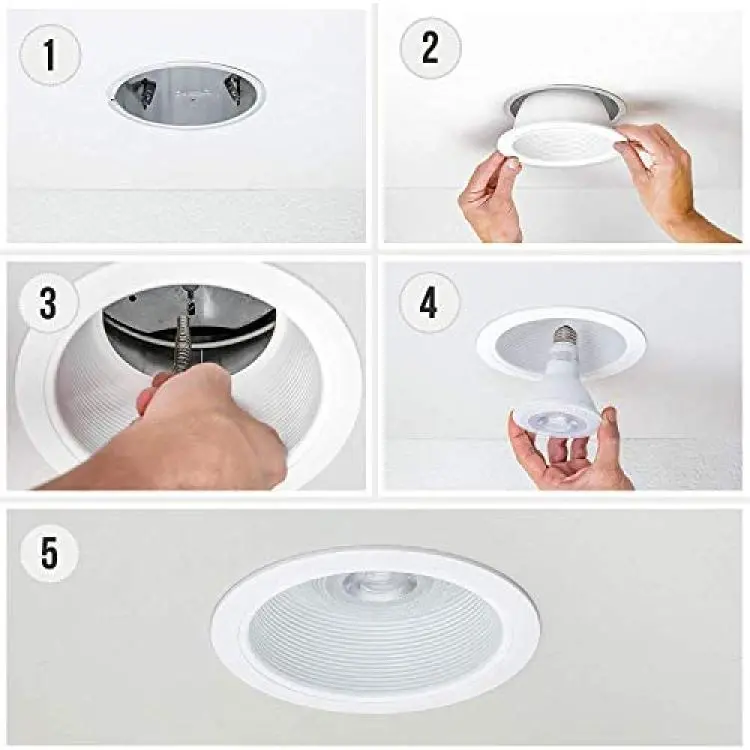 1

2

3

4

5