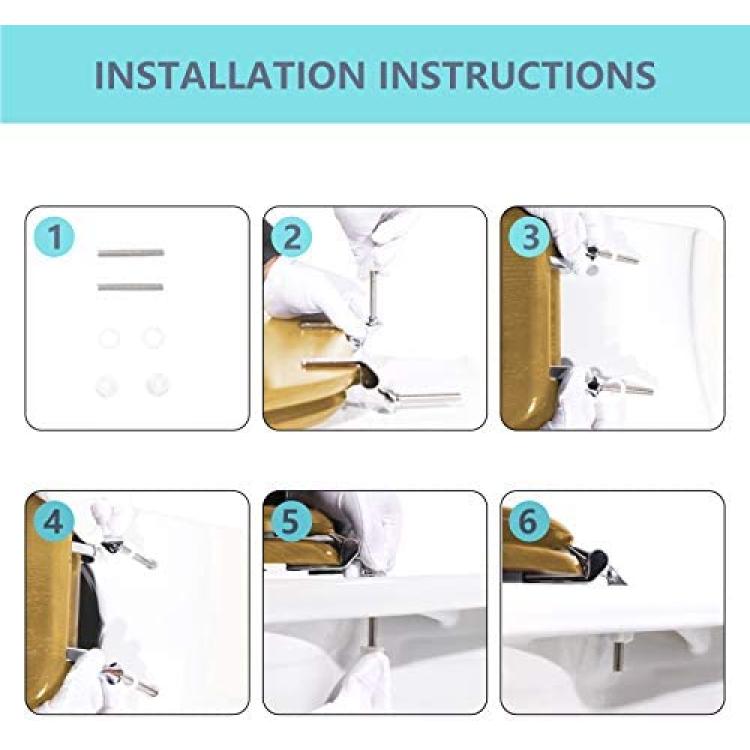 INSTALLATION INSTRUCTIONS

1

2

3

4

5

6