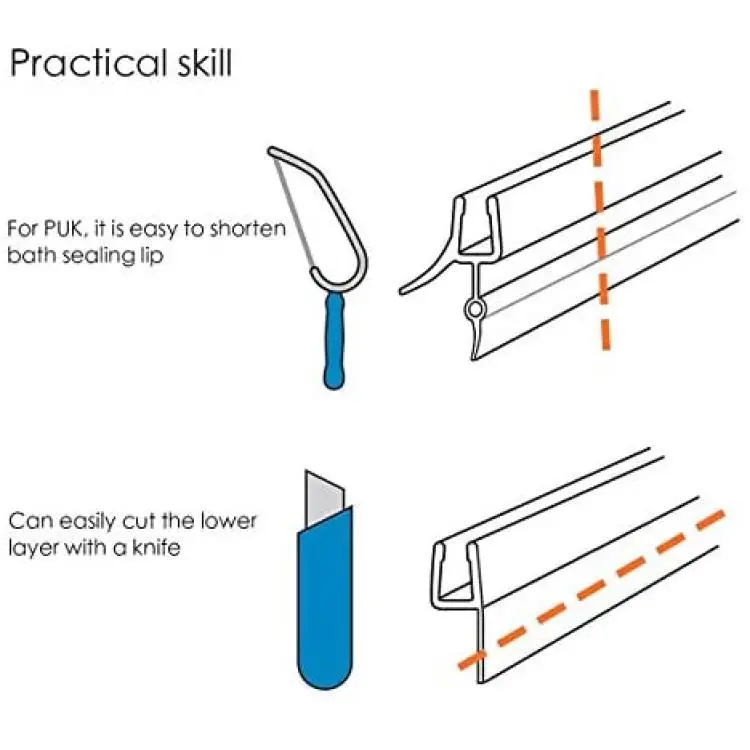 Practical skill

For PUK, it is easy to shorten bath sealing lip

Can easily cut the lower layer with a knife