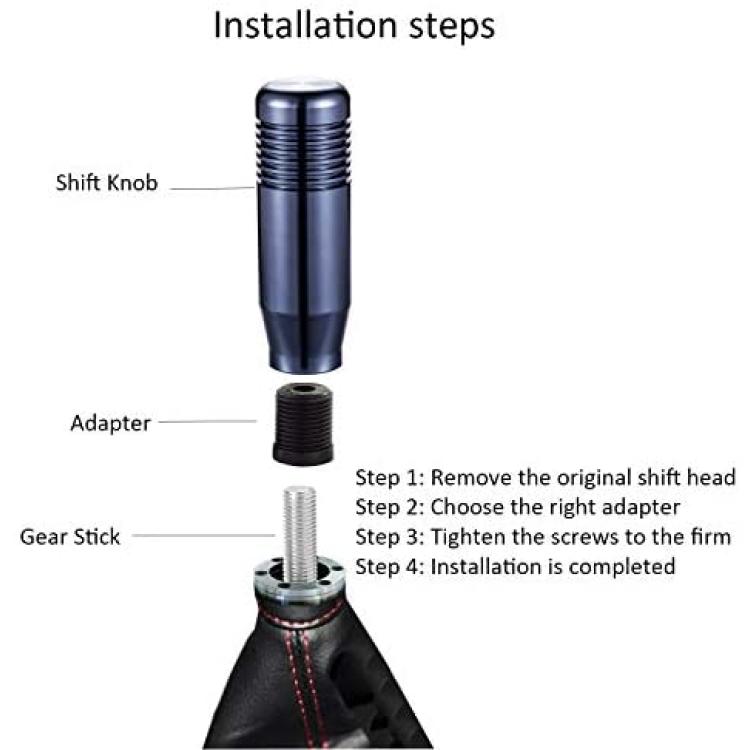 Installation steps

Shift Knob

Adapter

Gear Stick

Step 1: Remove the original shift head
Step 2: Choose the right adapter
Step 3: Tighten the screws to the firm
Step 4: Installation is completed